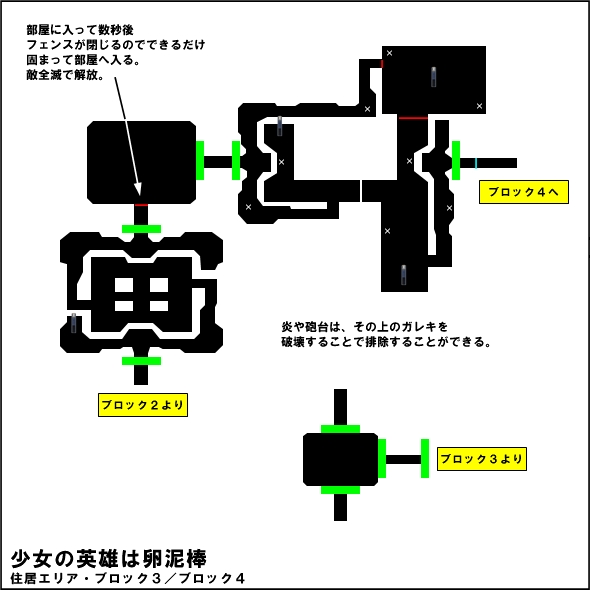 部屋に入って数秒後
フェンスが閉じるのでできるだけ
固まって部屋へ入る。
敵全滅で解放。

ブロック４へ

炎や砲台は、その上のガレキを
破壊することで排除することができる。

ブロック２より

ブロック３より

少女の英雄は卵泥棒
住居エリア・ブロック３／ブロック４